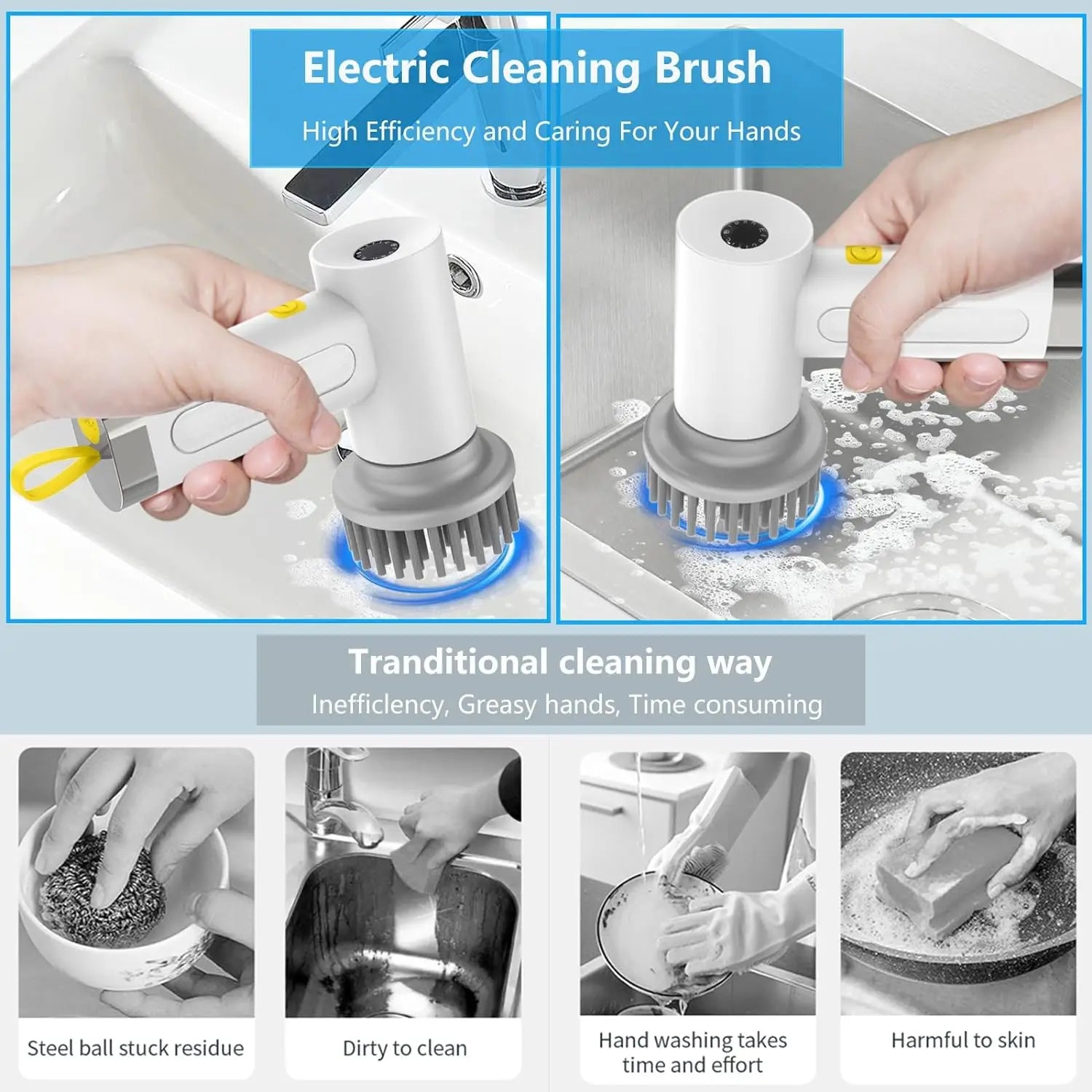 Electric Cleaning Brush

High Efficiency and Caring For Your Hands

Tranditional cleaning way

Inefficlency, Greasy hands, Time consuming

Steel ball stuck residue

Dirty to clean

Hand washing takes time and effort

Harmful to skin