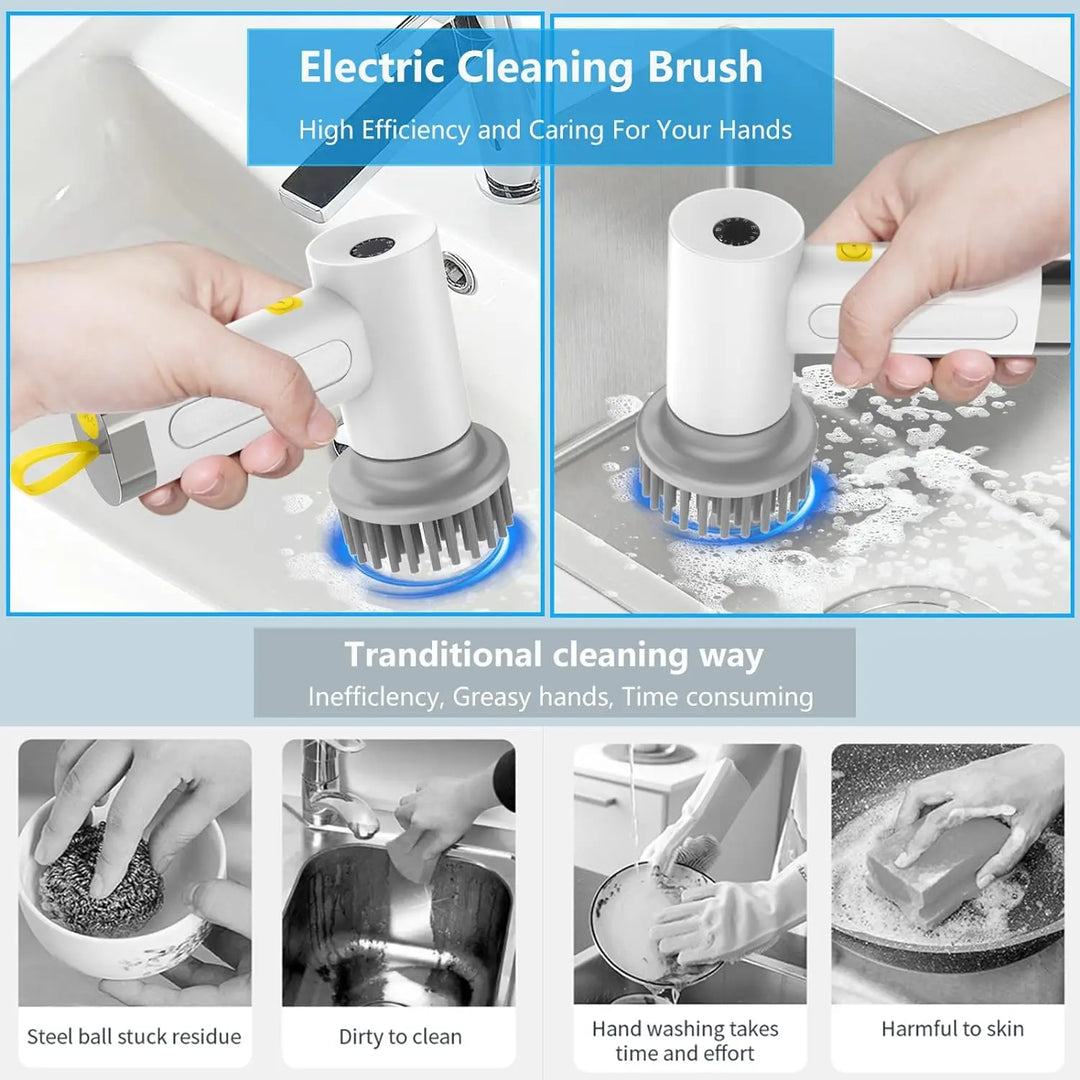 Electric Cleaning Brush
High Efficiency and Caring For Your Hands

Tranditional cleaning way
Inefficlency, Greasy hands, Time consuming

Steel ball stuck residue

Dirty to clean

Hand washing takes time and effort

Harmful to skin